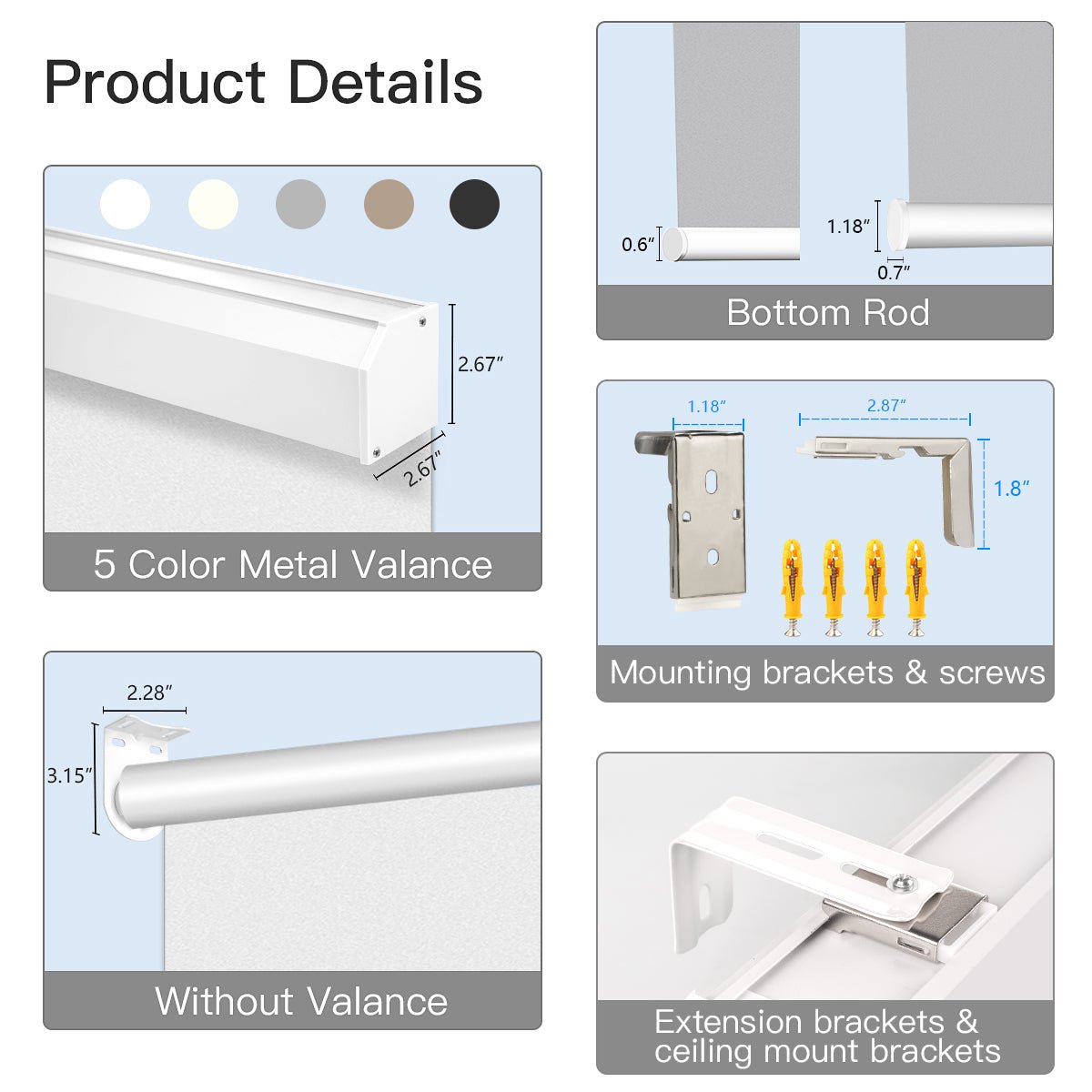 Product Details

2.67″

2.67″

5 Color Metal Valance

2.28″

3.15″

Without Valance

0.6″

1.18″

0.7″

Bottom Rod

1.18″

2.87″

1.8″

Mounting brackets & screws

Extension brackets & ceiling mount brackets